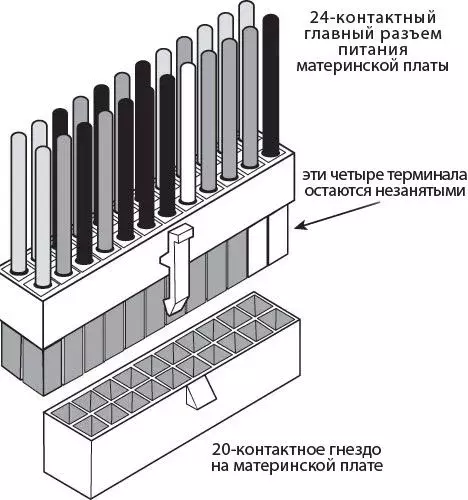 24-контактный главный разъем питания материнской платы

эти четыре терминала остаются незанятыми

20-контактное гнездо на материнской плате